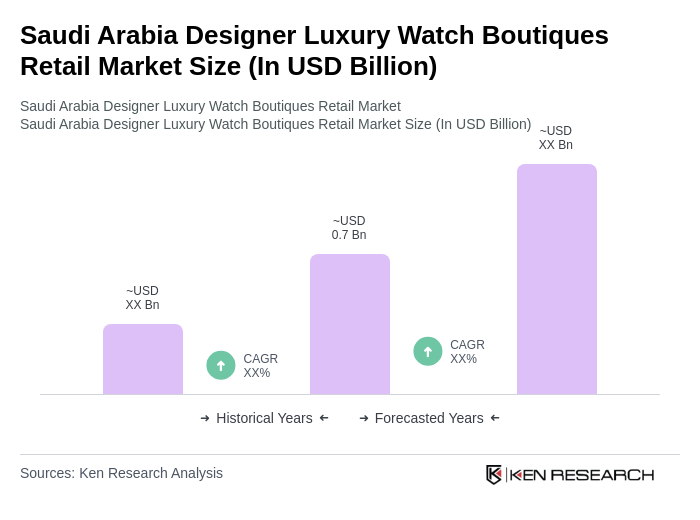 Saudi Arabia Designer Luxury Watch Boutiques Retail Market Size (In USD Billion)

Saudi Arabia Designer Luxury Watch Boutiques Retail Market
Saudi Arabia Designer Luxury Watch Boutiques Retail Market Size (In USD Billion)

~USD
XX Bn

CAGR
XX%

~USD
0.7 Bn

CAGR
XX%

~USD
XX Bn

→ Historical Years ←

→ Forecasted Years ←

Sources: Ken Research Analysis

KEN RESEARCH